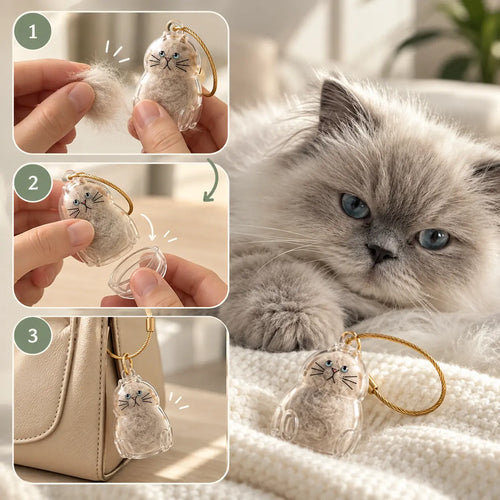 1

2

3